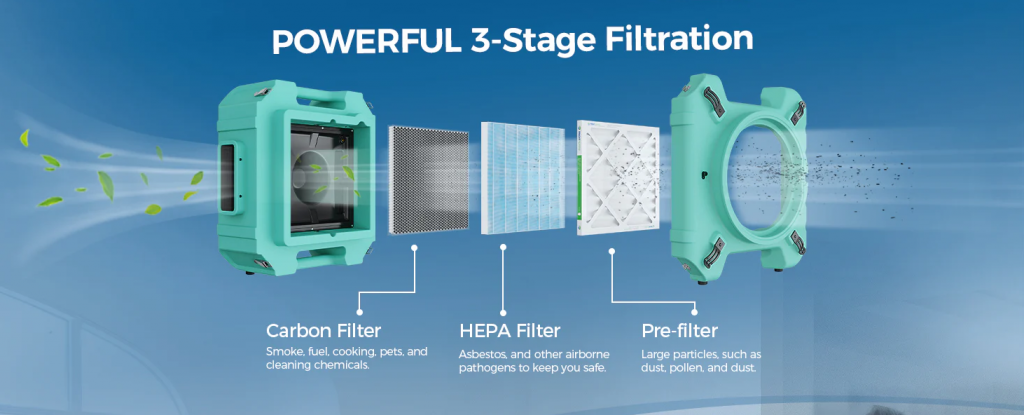 POWERFUL 3-Stage Filtration

Carbon Filter
Smoke, fuel, cooking, pets, and cleaning chemicals.

HEPA Filter
Asbestos, and other airborne pathogens to keep you safe.

Pre-filter
Large particles, such as dust, pollen, and dust.