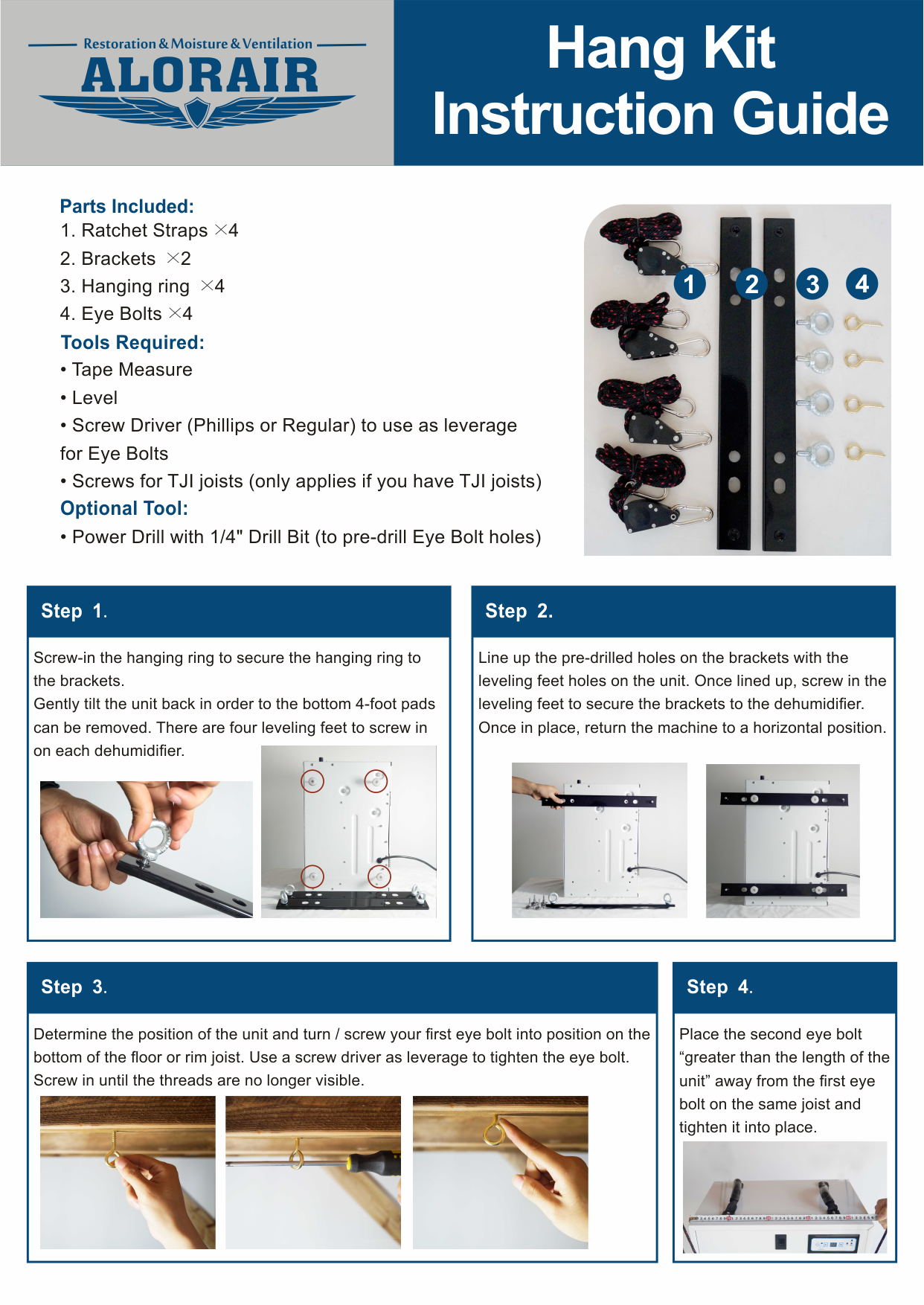 Restoration & Moisture & Ventilation
ALORAIR

Hang Kit
Instruction Guide

Parts Included:
1. Ratchet Straps ×4
2. Brackets ×2
3. Hanging ring ×4
4. Eye Bolts ×4
Tools Required:
• Tape Measure
• Level
• Screw Driver (Phillips or Regular) to use as leverage for Eye Bolts
• Screws for TJI joists (only applies if you have TJI joists)
Optional Tool:
• Power Drill with 1/4" Drill Bit (to pre-drill Eye Bolt holes)

1 2 3 4

Step 1.

Screw-in the hanging ring to secure the hanging ring to the brackets.
Gently tilt the unit back in order to the bottom 4-foot pads can be removed. There are four leveling feet to screw in on each dehumidifier.

Step 2.

Line up the pre-drilled holes on the brackets with the leveling feet holes on the unit. Once lined up, screw in the leveling feet to secure the brackets to the dehumidifier. Once in place, return the machine to a horizontal position.

Step 3.

Determine the position of the unit and turn / screw your first eye bolt into position on the bottom of the floor or rim joist. Use a screw driver as leverage to tighten the eye bolt. Screw in until the threads are no longer visible.

Step 4.

Place the second eye bolt “greater than the length of the unit” away from the first eye bolt on the same joist and tighten it into place.