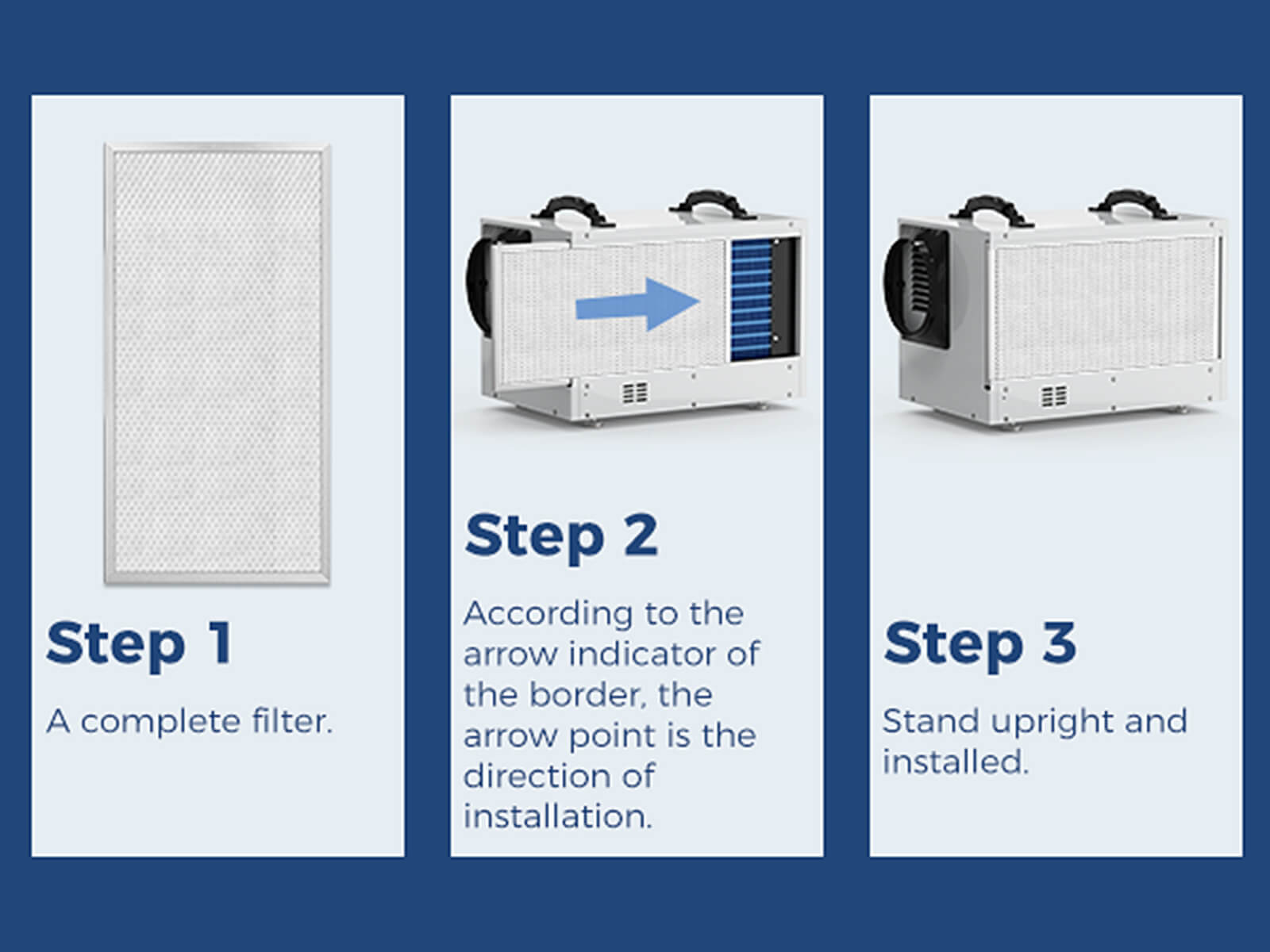 Step 1

A complete filter.

Step 2

According to the arrow indicator of the border, the arrow point is the direction of installation.

Step 3

Stand upright and installed.