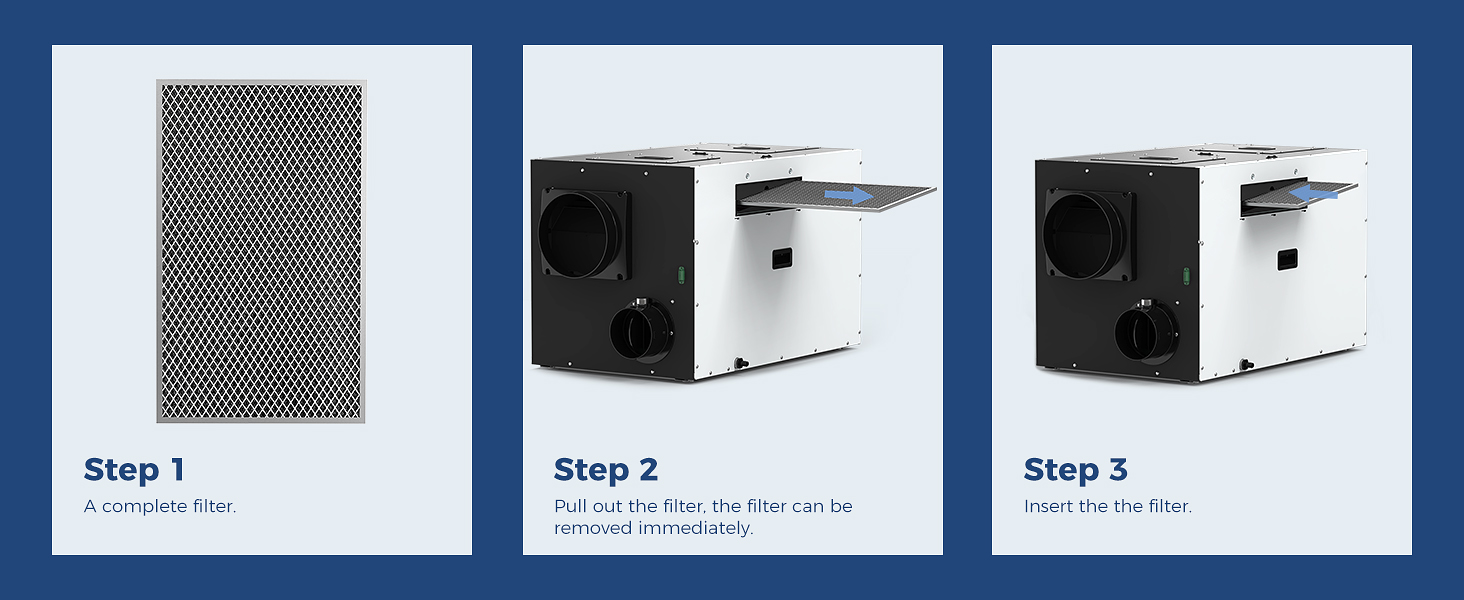 Step 1
A complete filter.

Step 2
Pull out the filter, the filter can be removed immediately.

Step 3
Insert the the filter.