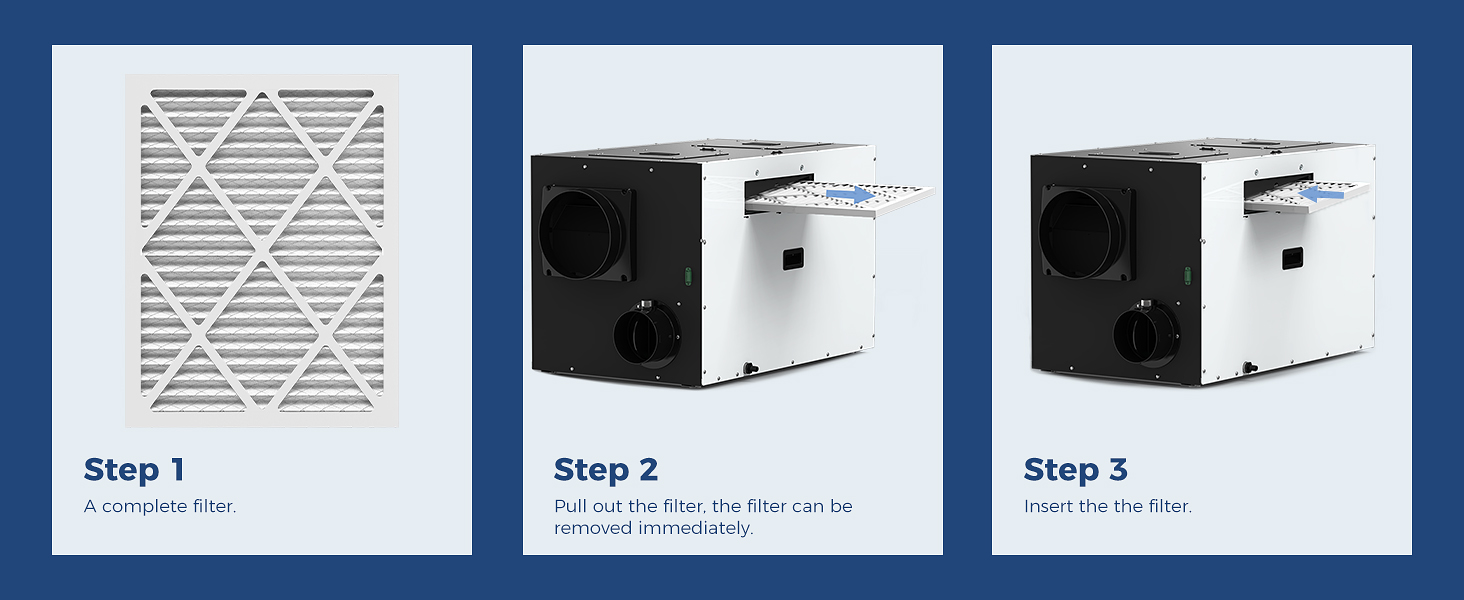 Step 1
A complete filter.

Step 2
Pull out the filter, the filter can be removed immediately.

Step 3
Insert the the filter.