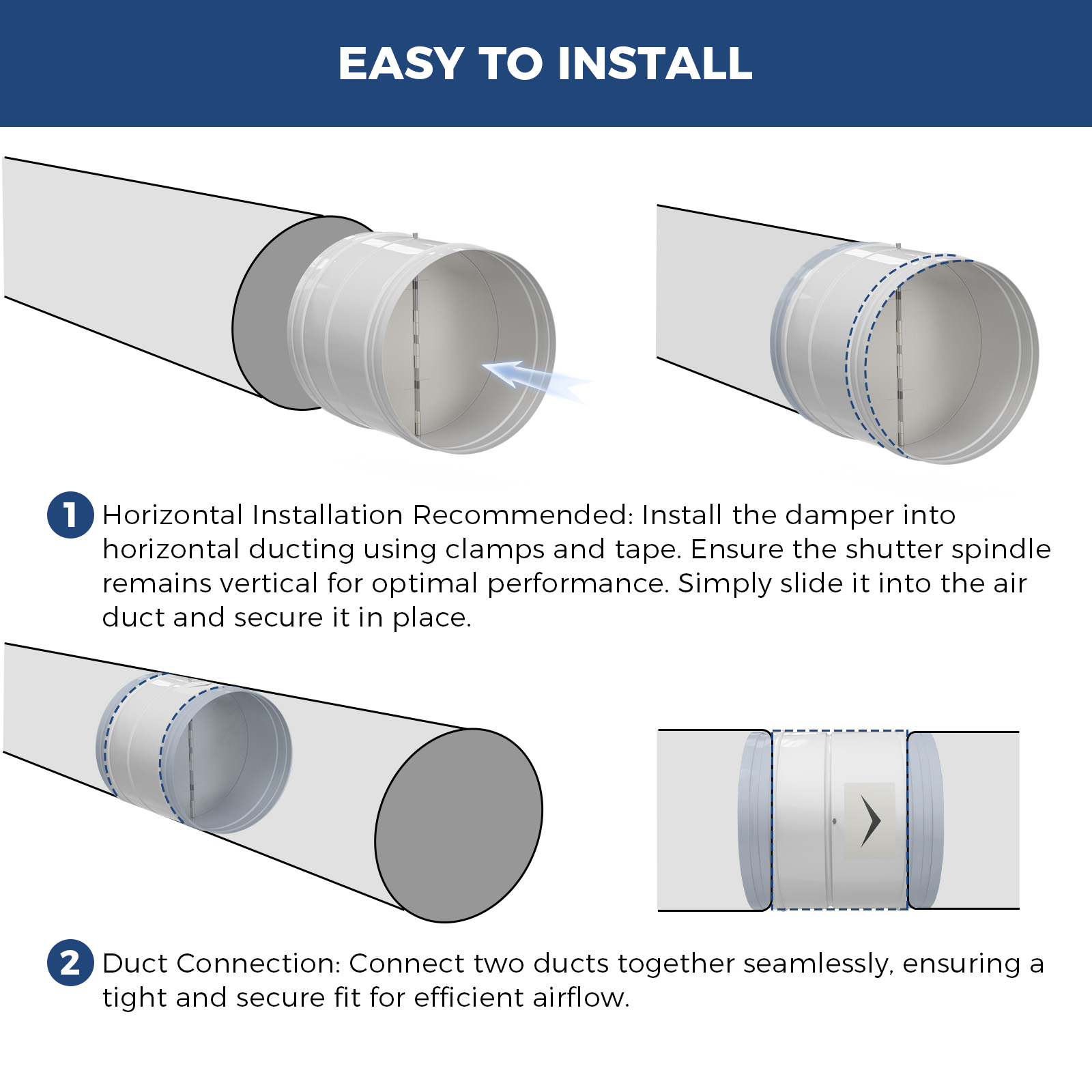 EASY TO INSTALL

1 Horizontal Installation Recommended: Install the damper into horizontal ducting using clamps and tape. Ensure the shutter spindle remains vertical for optimal performance. Simply slide it into the air duct and secure it in place.

2 Duct Connection: Connect two ducts together seamlessly, ensuring a tight and secure fit for efficient airflow.