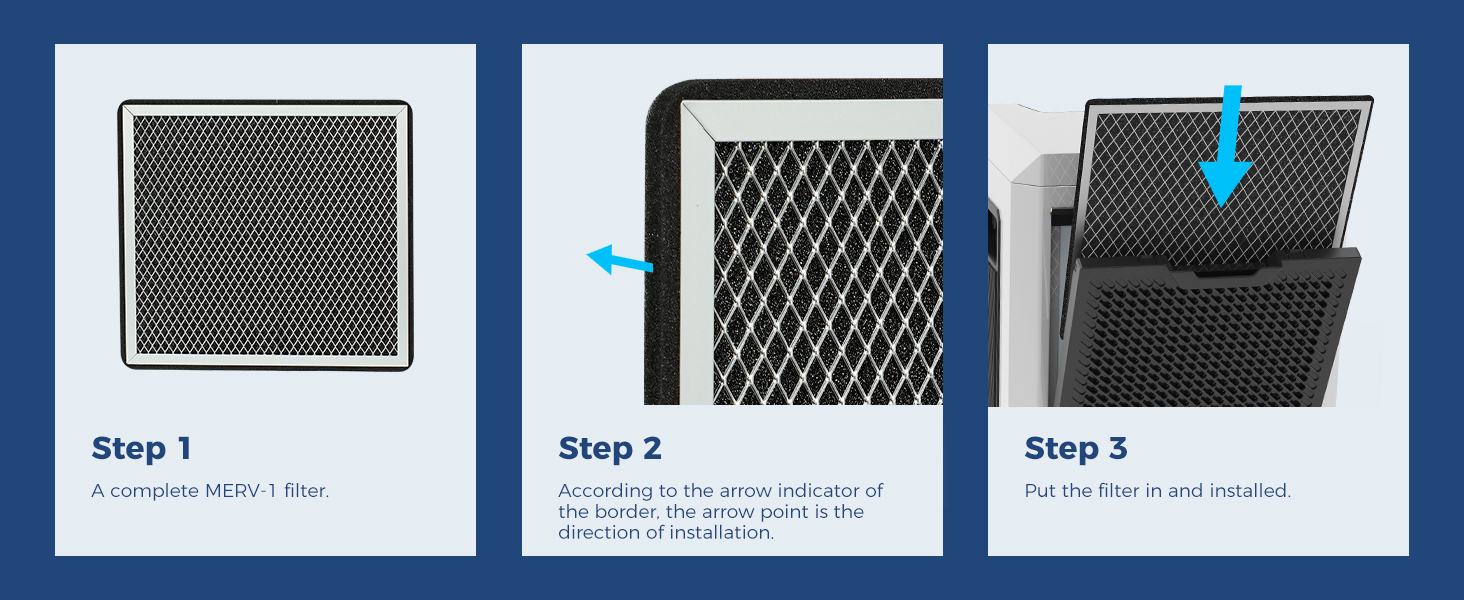 Step 1

A complete MERV-1 filter.

Step 2

According to the arrow indicator of the border, the arrow point is the direction of installation.

Step 3

Put the filter in and installed.