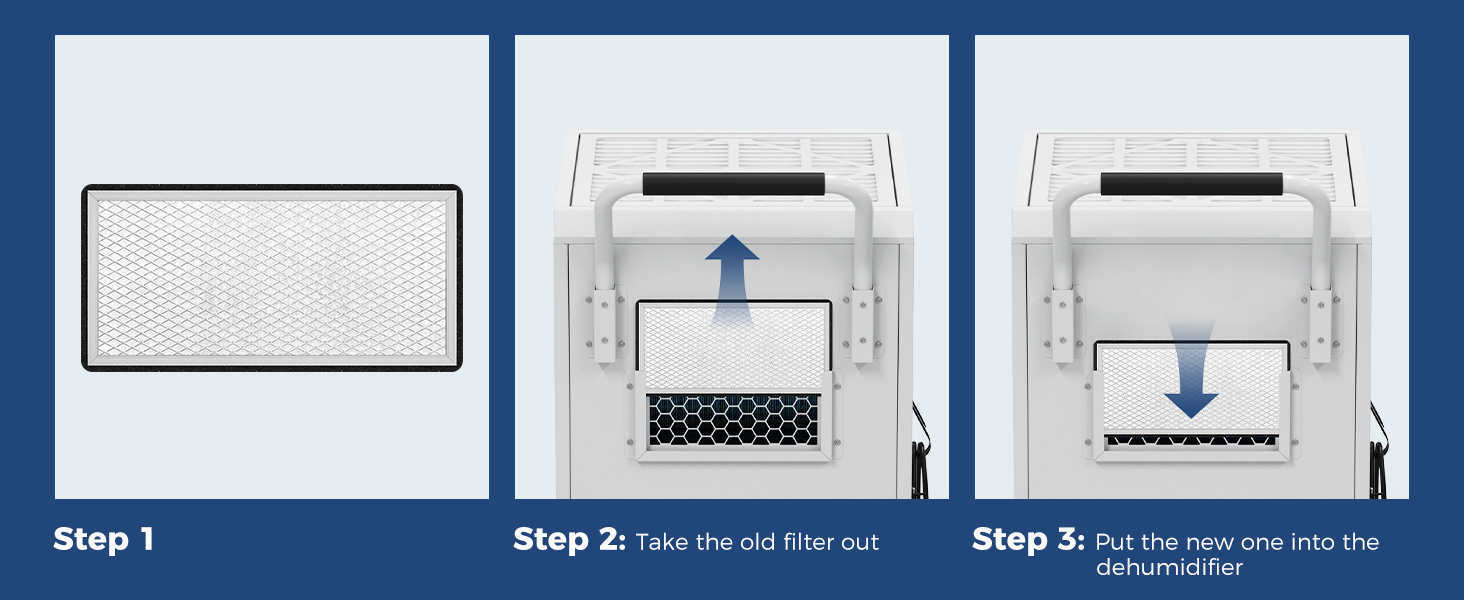 Step 1

Step 2: Take the old filter out

Step 3: Put the new one into the dehumidifier